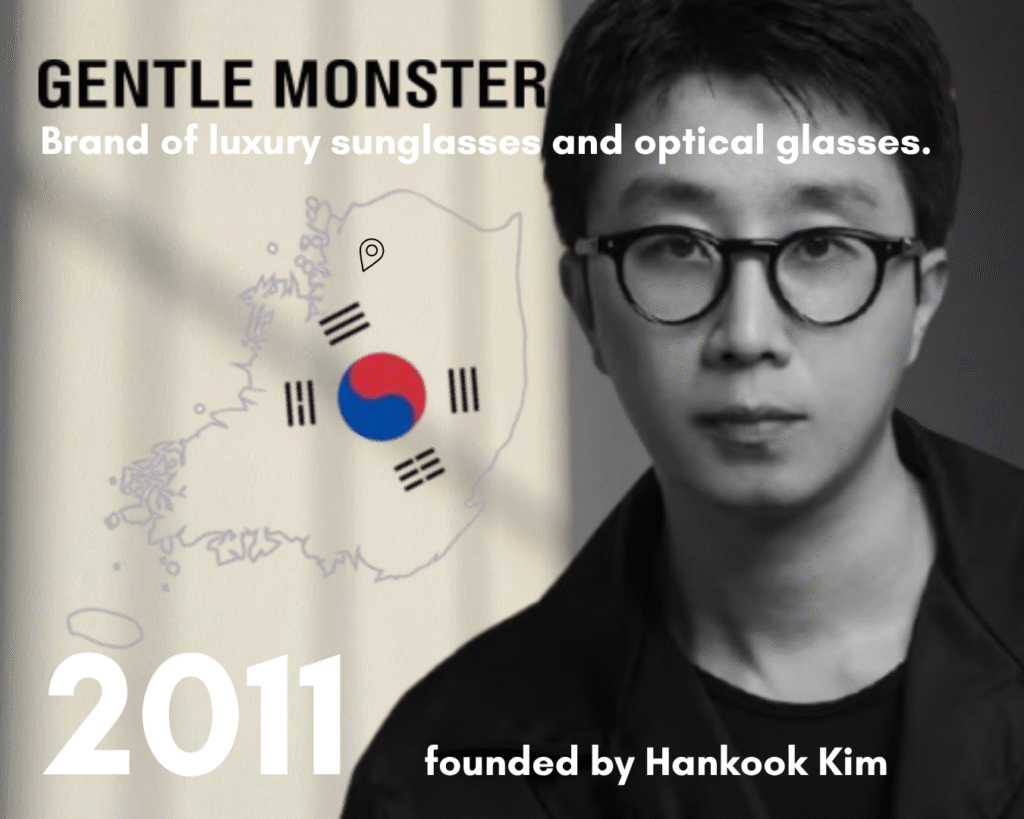 GENTLE MONSTER

Brand of luxury sunglasses and optical glasses.

2011

founded by Hankook Kim