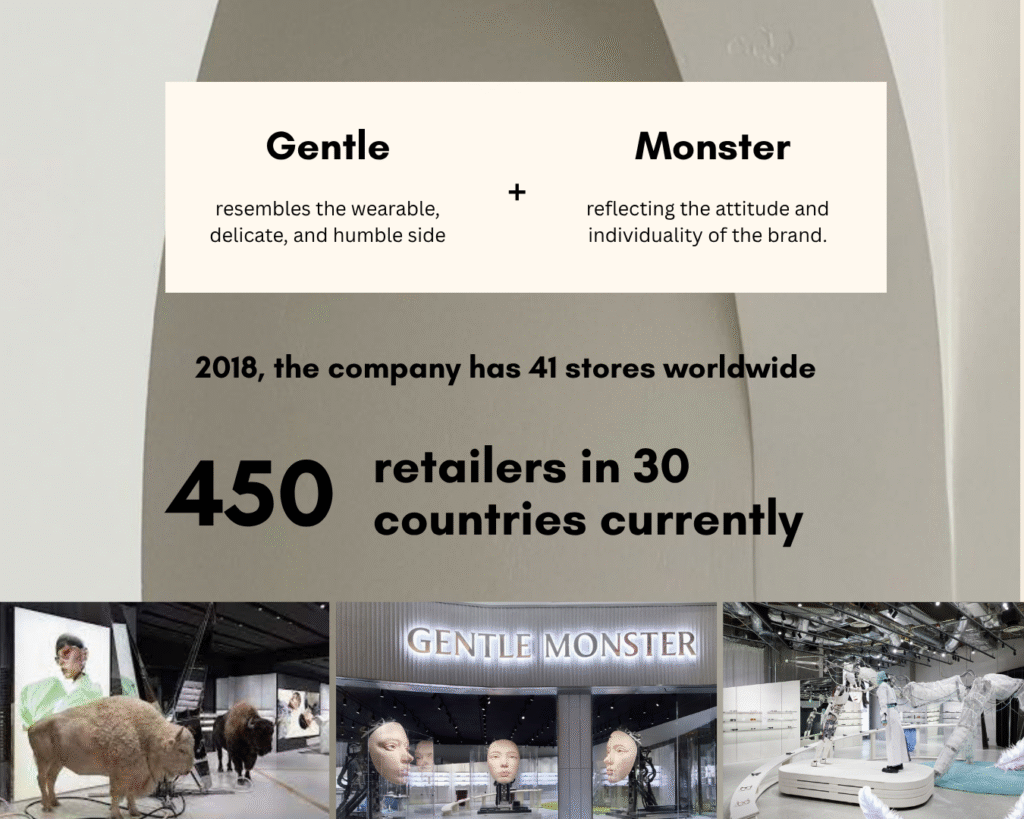 Gentle

resembles the wearable, delicate, and humble side

+

Monster

reflecting the attitude and individuality of the brand.

2018, the company has 41 stores worldwide

450 retailers in 30 countries currently

GENTLE MONSTER