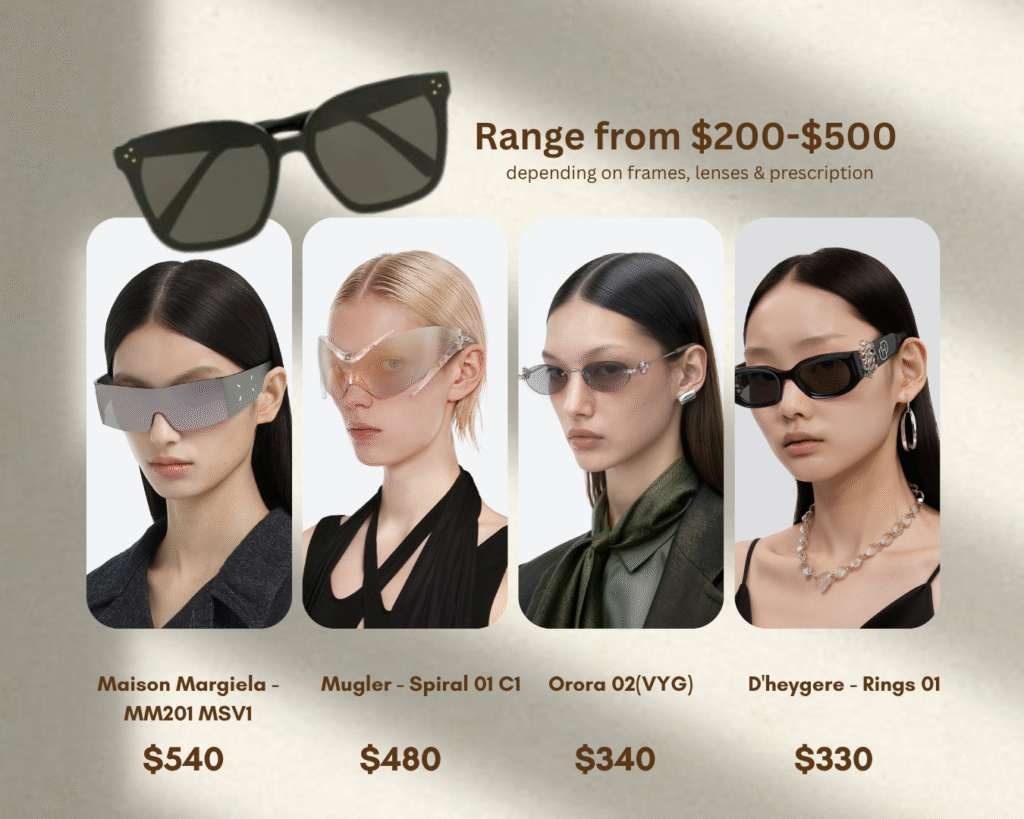 Range from \$200-\$500
depending on frames, lenses & prescription

Maison Margiela - MM201 MSV1
\$540

Mugler - Spiral 01 C1
\$480

Orora 02(VYG)
\$340

D'heygere - Rings 01
\$330